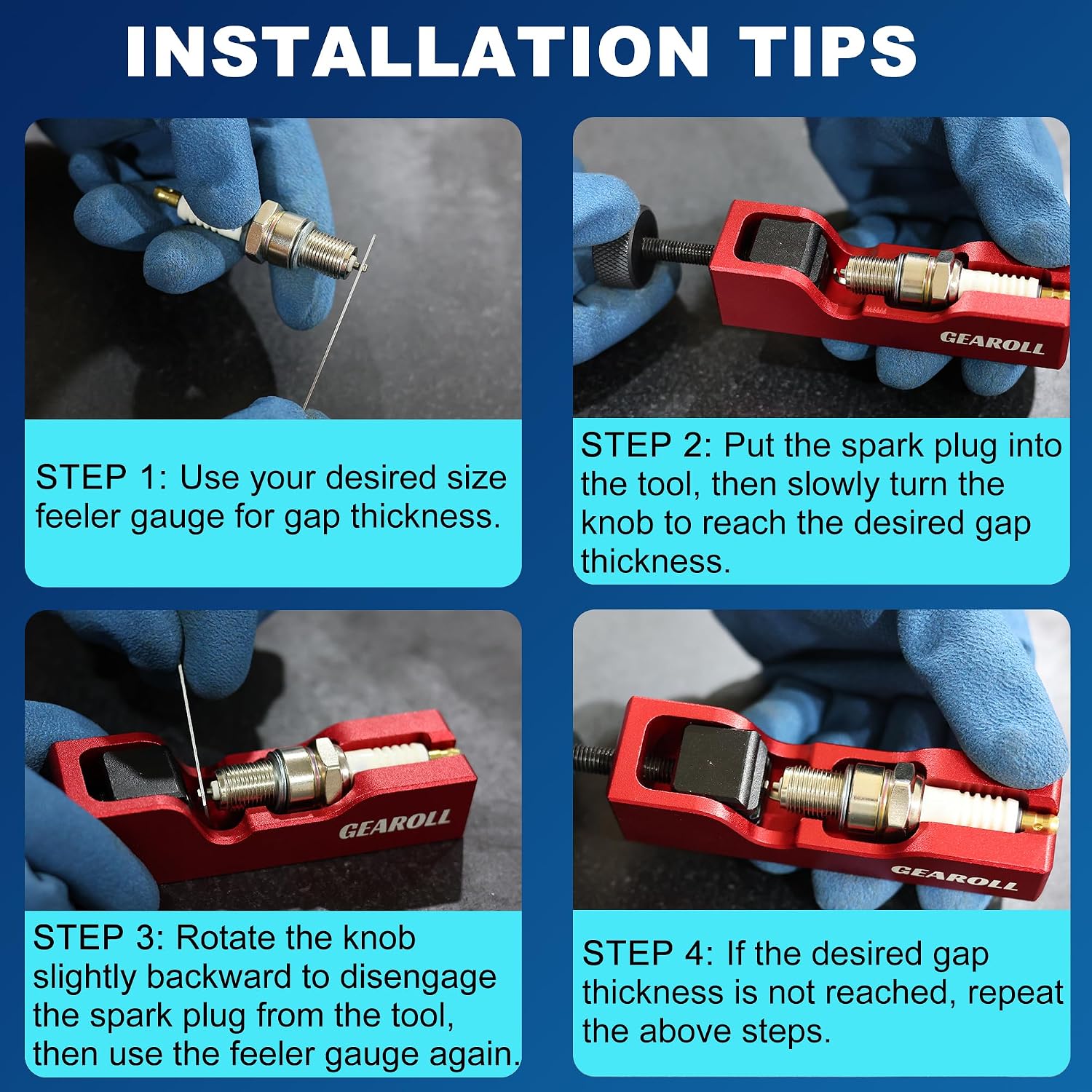 INSTALLATION TIPS

STEP 1: Use your desired size feeler gauge for gap thickness.

GEAROLL

STEP 2: Put the spark plug into the tool, then slowly turn the knob to reach the desired gap thickness.

GEAROLL

STEP 3: Rotate the knob slightly backward to disengage the spark plug from the tool, then use the feeler gauge again.

GEAROLL

STEP 4: If the desired gap thickness is not reached, repeat the above steps.